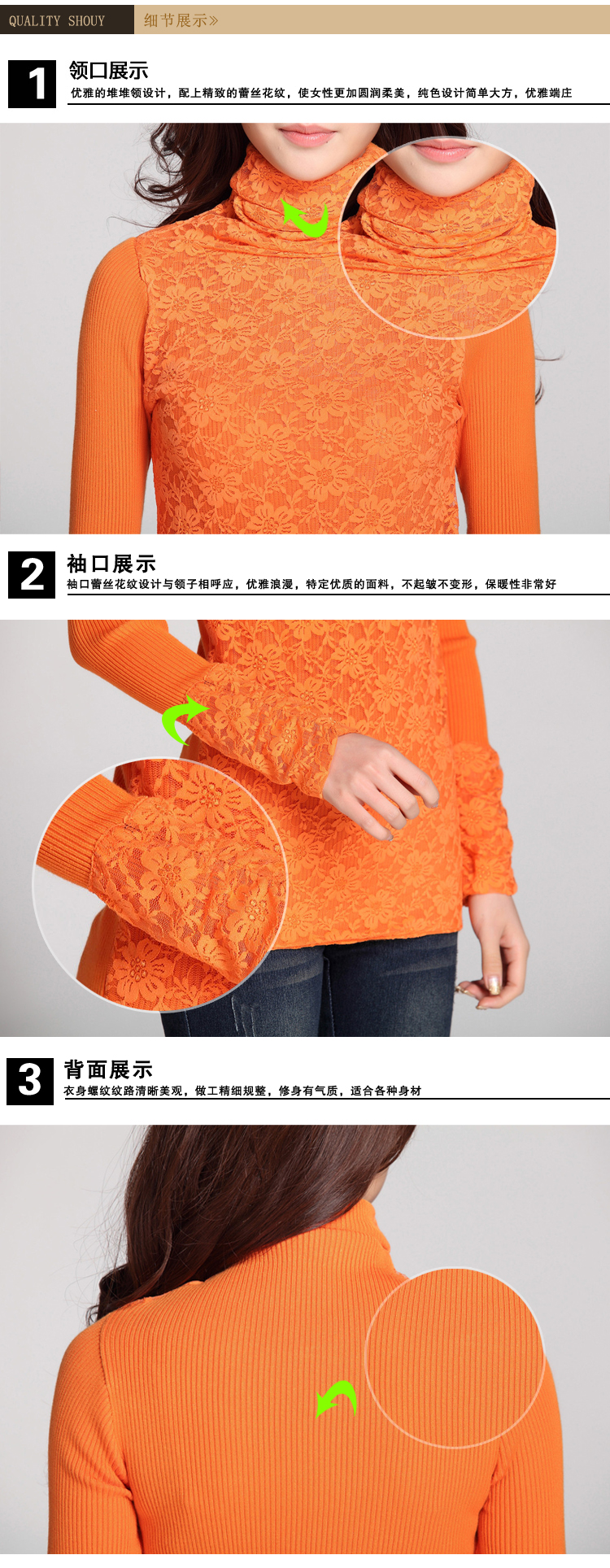 QUALITY SHOUY 细节展示»

1 领口展示
优雅的堆堆领设计，配上精致的蕾丝花纹，使女性更加圆润柔美，纯色设计简单大方，优雅端庄

2 袖口展示
袖口蕾丝花纹设计与领子相呼应，优雅浪漫，特定优质的面料，不起皱不变形，保暖性非常好

3 背面展示
衣身螺纹纹路清晰美观，做工精细规整，修身有气质，适合各种身材